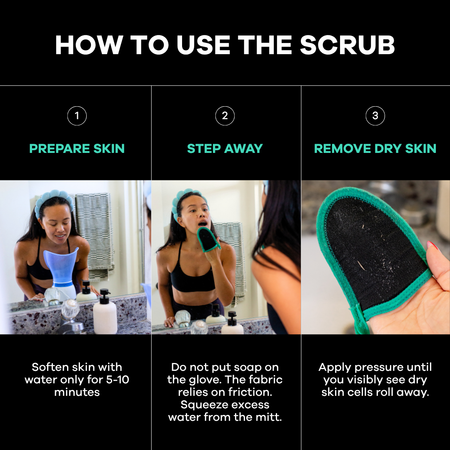 HOW TO USE THE SCRUB

1

PREPARE SKIN

Soften skin with water only for 5-10 minutes

2

STEP AWAY

Do not put soap on the glove. The fabric relies on friction. Squeeze excess water from the mitt.

3

REMOVE DRY SKIN

Apply pressure until you visibly see dry skin cells roll away.