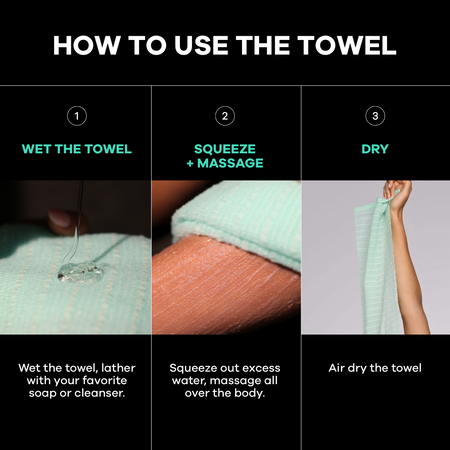 HOW TO USE THE TOWEL

1

WET THE TOWEL

Wet the towel, lather with your favorite soap or cleanser.

2

SQUEEZE + MASSAGE

Squeeze out excess water, massage all over the body.

3

DRY

Air dry the towel